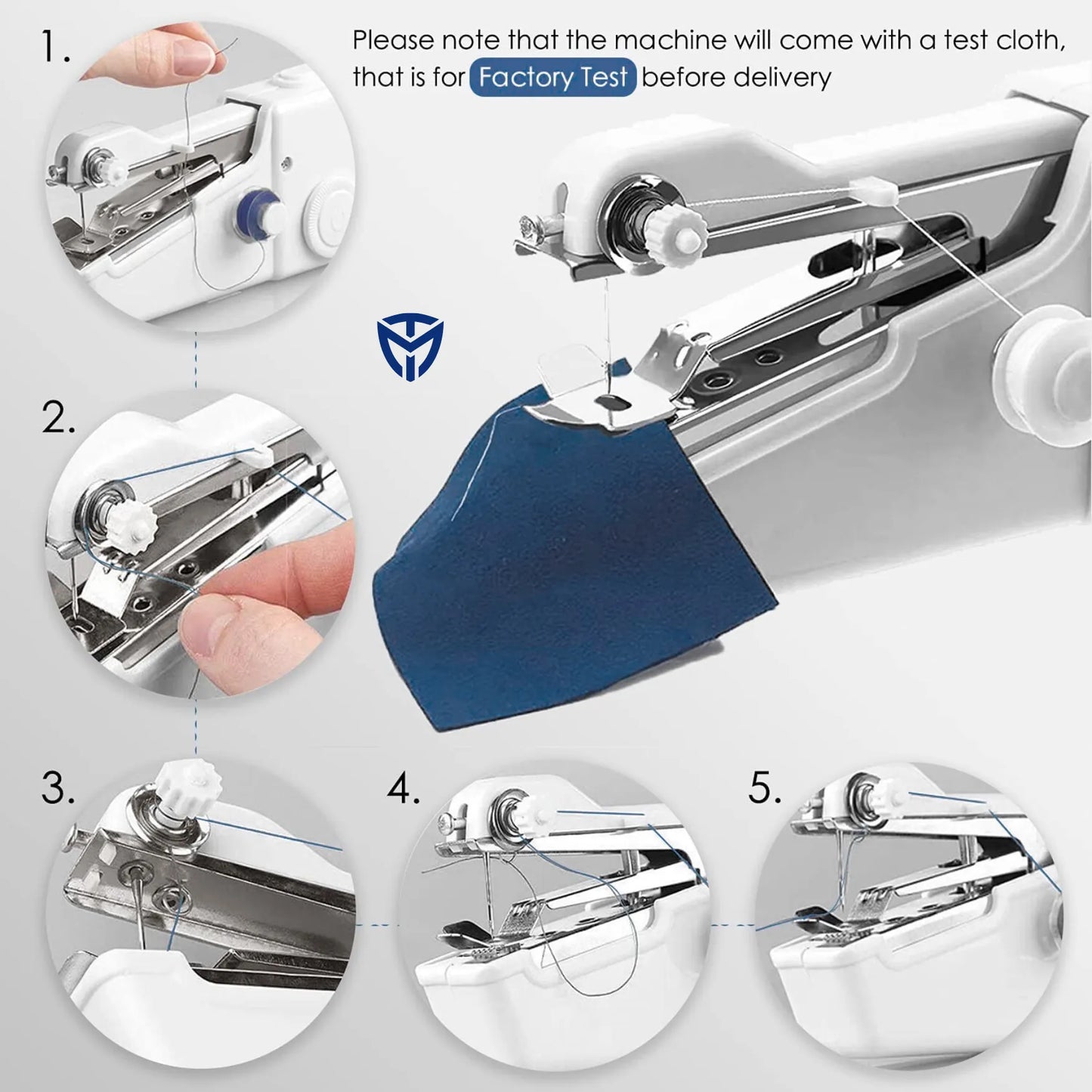 1.

Please note that the machine will come with a test cloth, that is for Factory Test before delivery

2.

3.

4.

5.