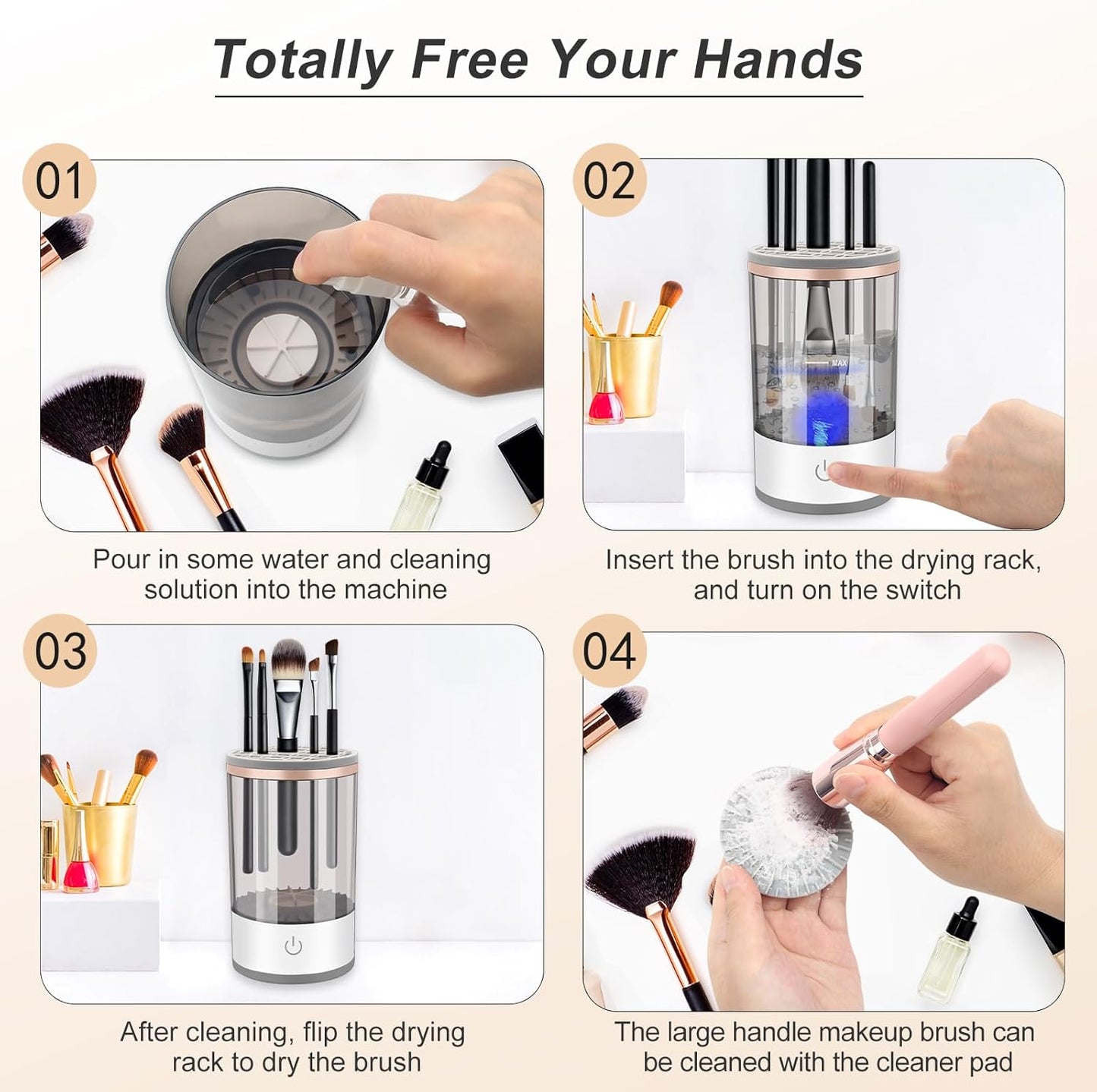 Totally Free Your Hands

01

Pour in some water and cleaning solution into the machine

02

MAX

Insert the brush into the drying rack, and turn on the switch

03

After cleaning, flip the drying rack to dry the brush

04

The large handle makeup brush can be cleaned with the cleaner pad