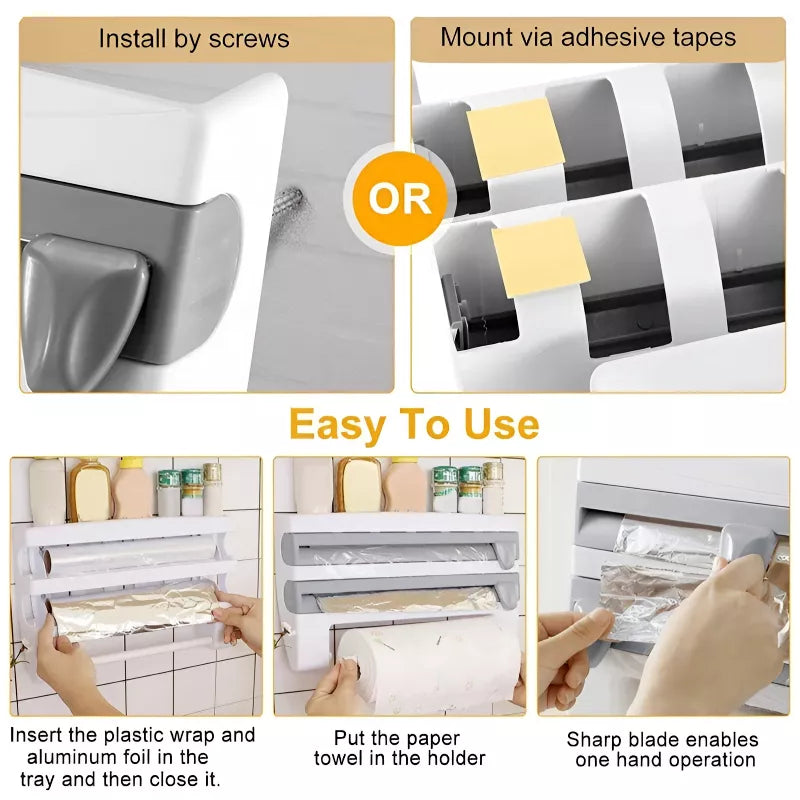 Install by screws

OR

Mount via adhesive tapes

Easy To Use

Insert the plastic wrap and aluminum foil in the tray and then close it.

Put the paper towel in the holder

Sharp blade enables one hand operation