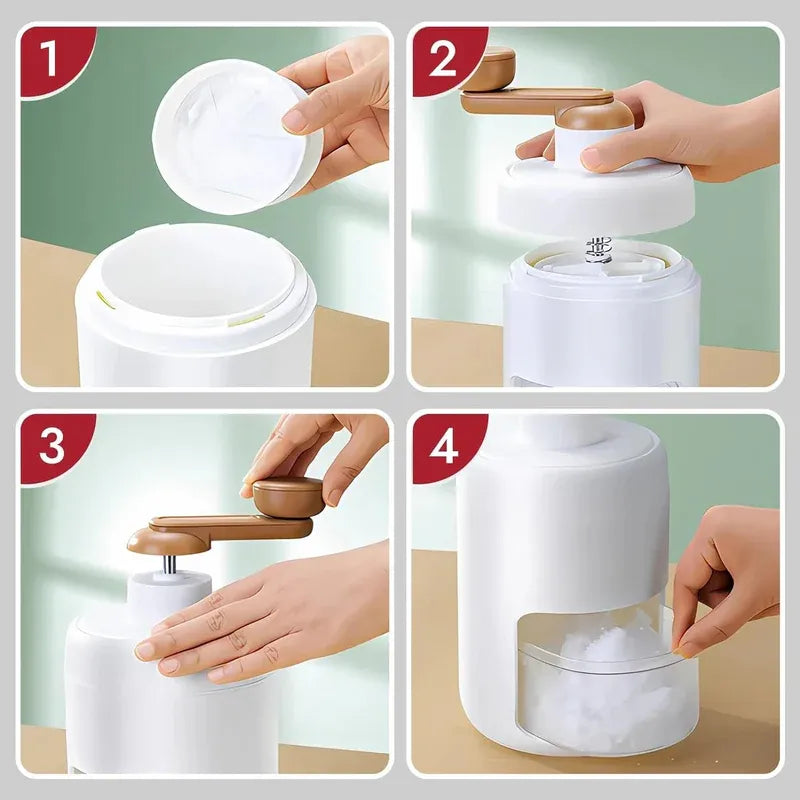 1

2

3

4