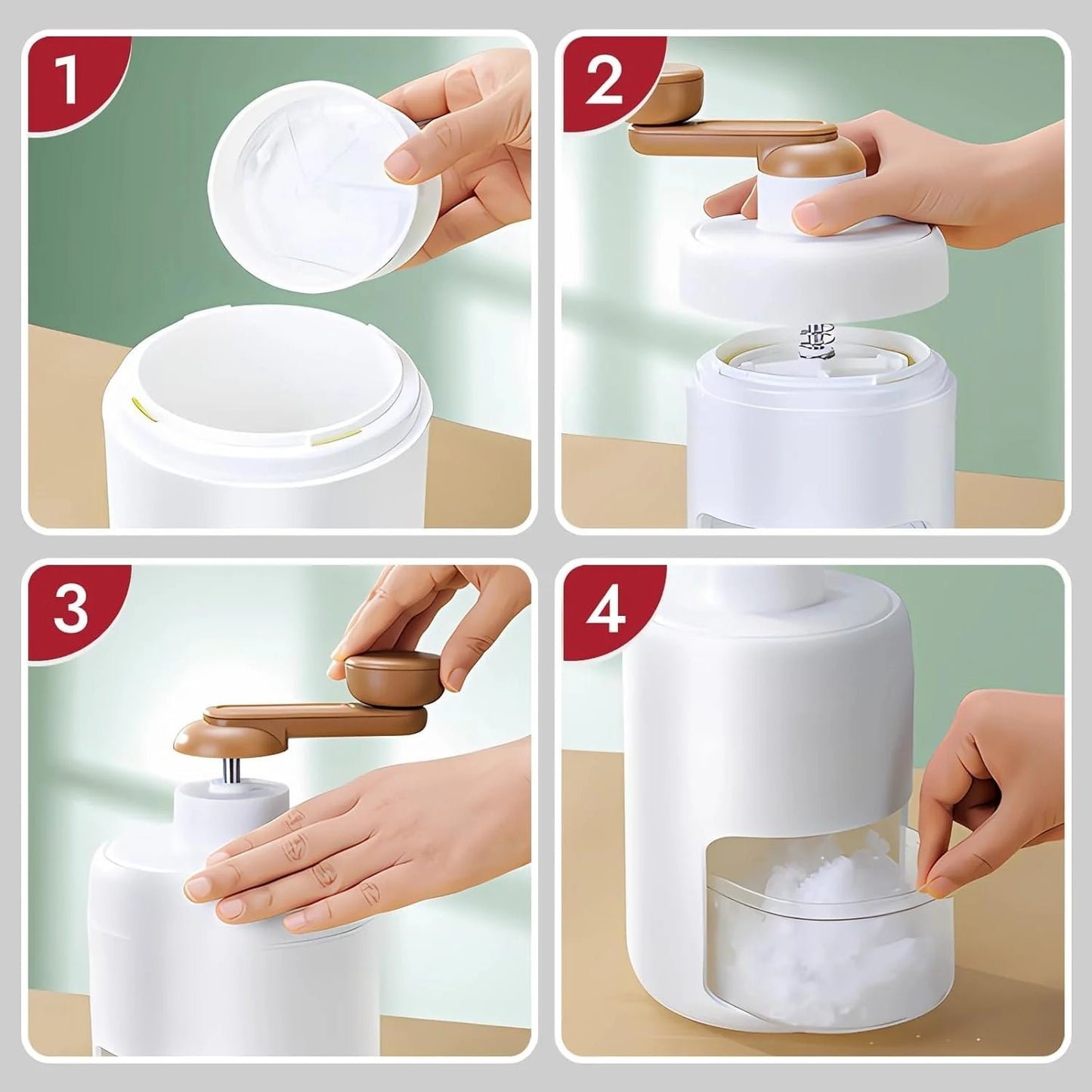 1

2

3

4