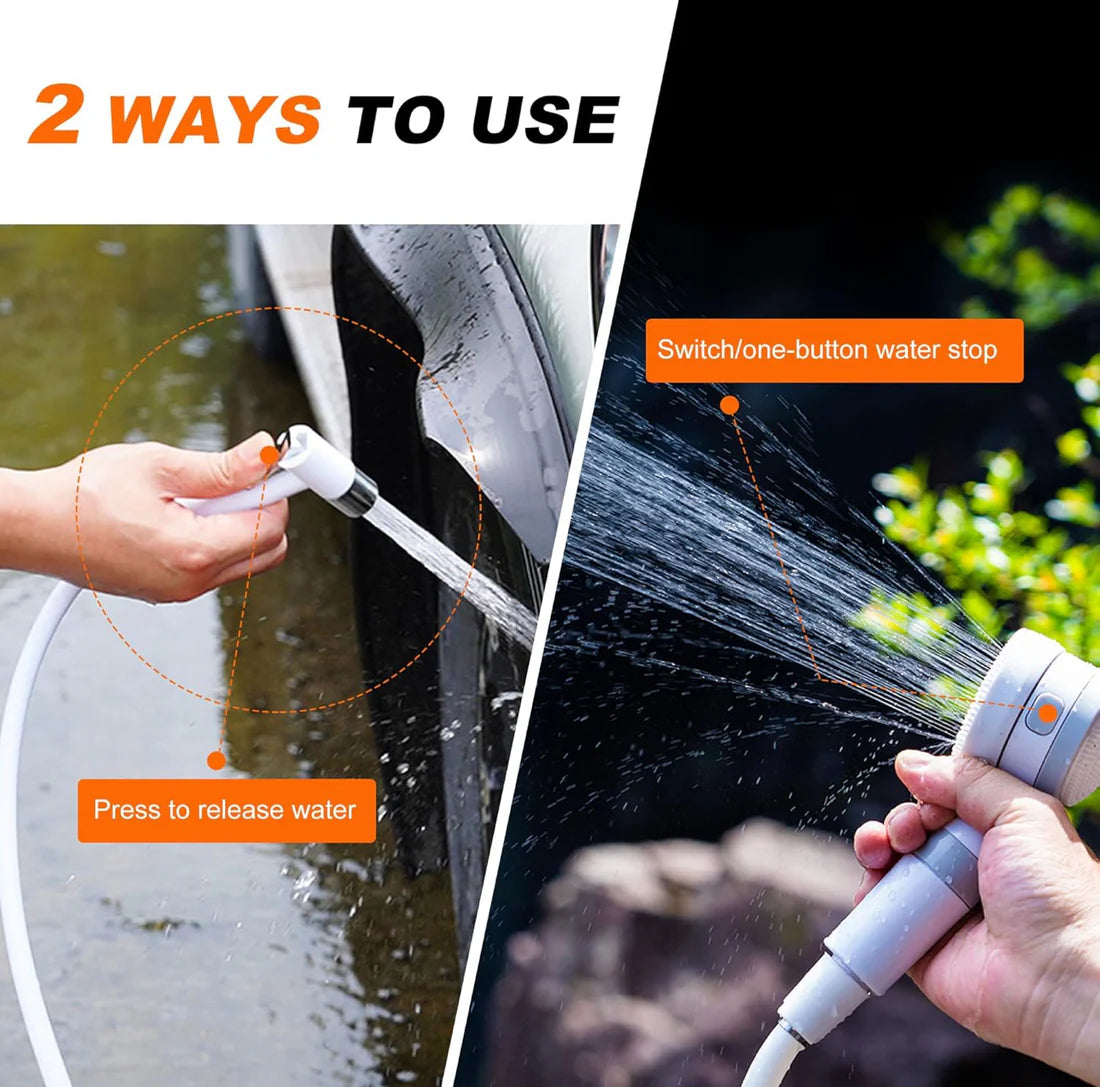 2 WAYS TO USE

Press to release water

Switch/one-button water stop